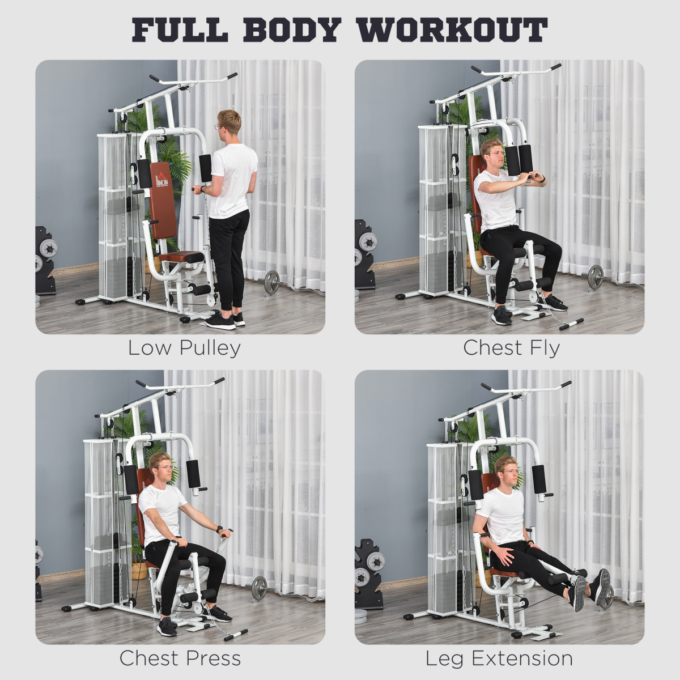 FULL BODY WORKOUT

Low Pulley

Chest Fly

Chest Press

Leg Extension