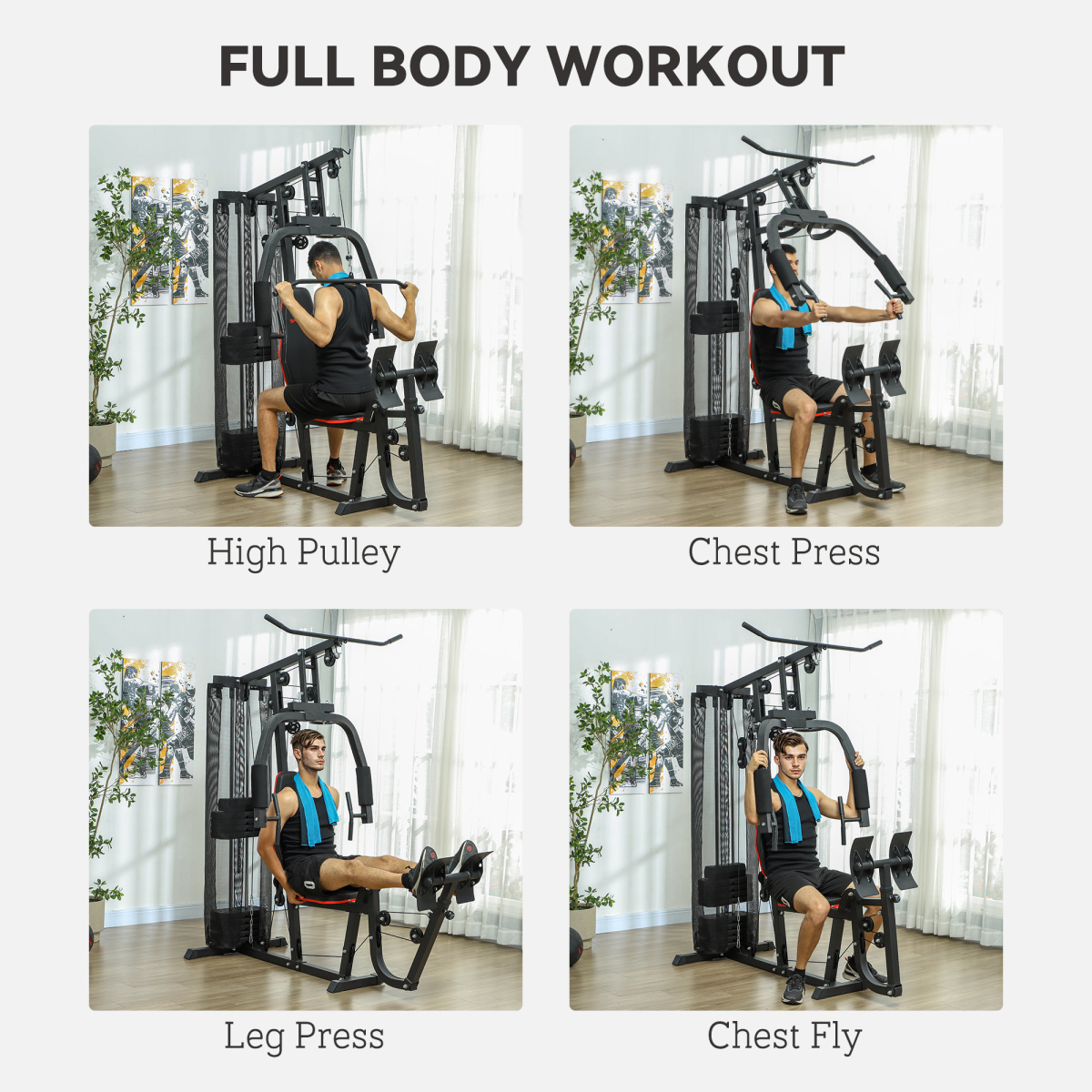 FULL BODY WORKOUT

High Pulley

Chest Press

Leg Press

Chest Fly